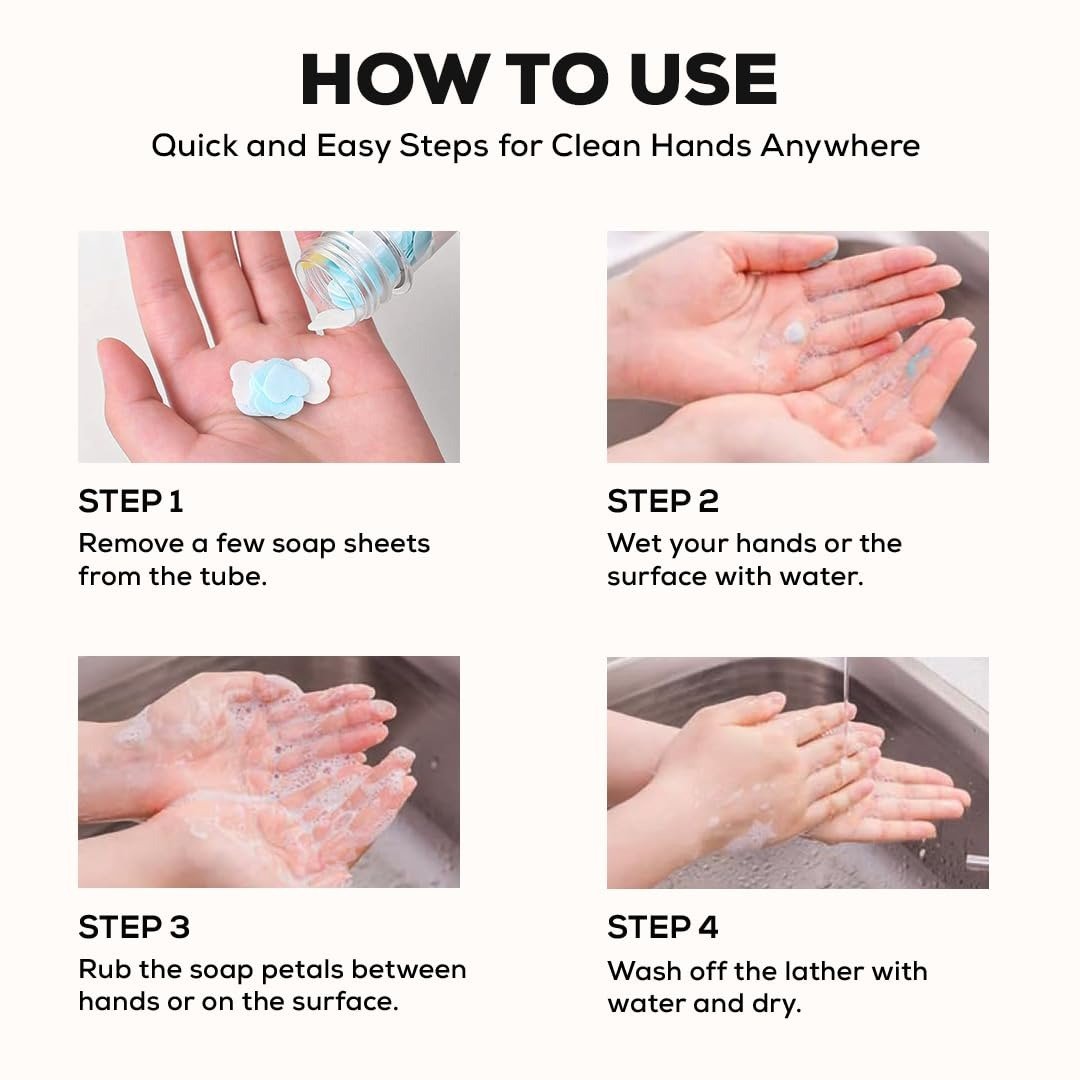 HOW TO USE

Quick and Easy Steps for Clean Hands Anywhere

STEP 1

Remove a few soap sheets from the tube.

STEP 2

Wet your hands or the surface with water.

STEP 3

Rub the soap petals between hands or on the surface.

STEP 4

Wash off the lather with water and dry.